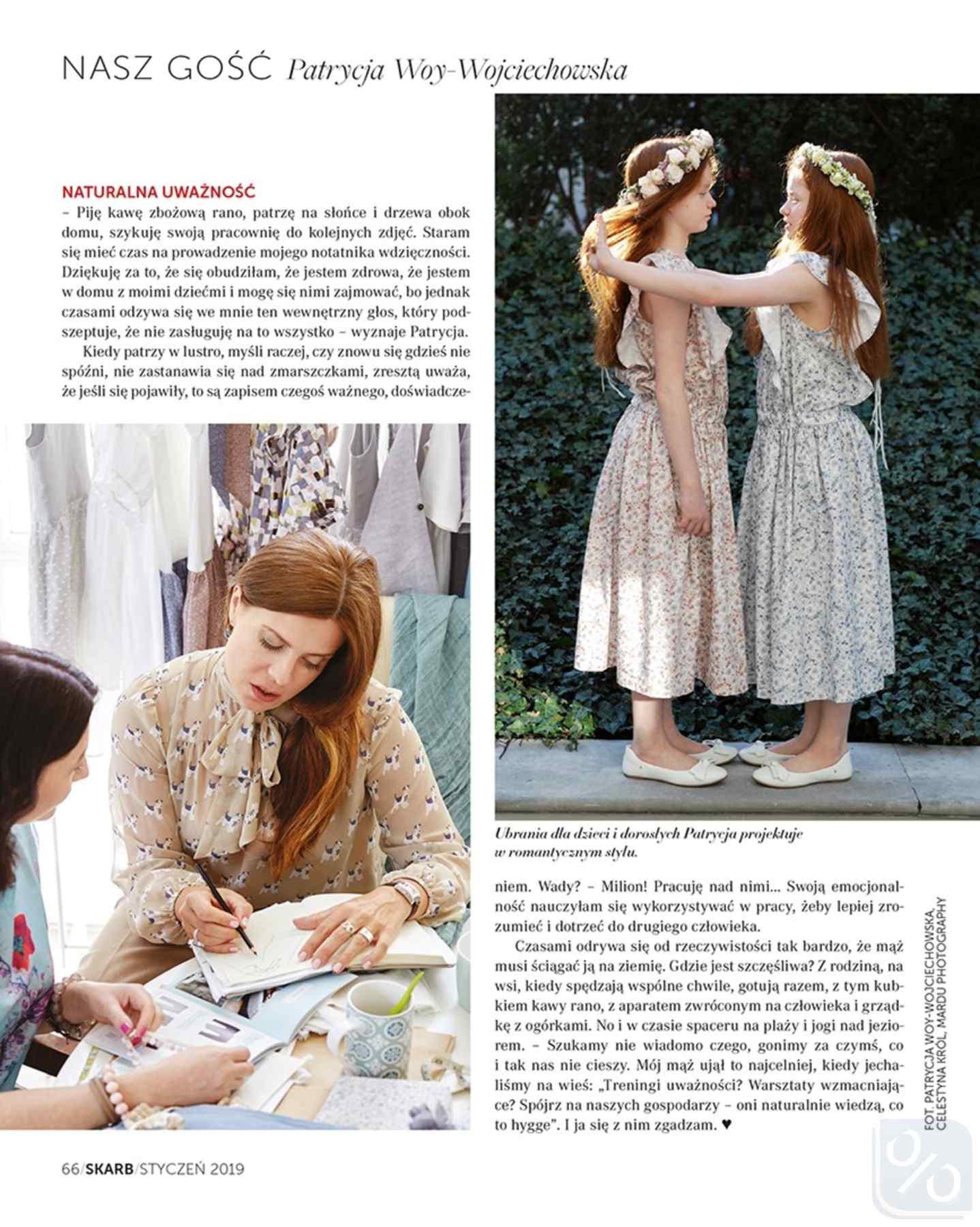 NASZ GOŚĆ Patrycja Woy-Wojciechowska

NATURALNA UWAŻNOŚĆ
– Piję kawę zbożową rano, patrzę na słońce i drzewa obok domu, szykuję swoją pracownię do kolejnych zdjęć. Staram się mieć czas na prowadzenie mojego notatnika wdzięczności. Dziękuję za to, że się obudziłam, że jestem zdrowa, że jestem w domu z moimi dziećmi i mogę się nimi zajmować, bo jednak czasami odzywa się we mnie ten wewnętrzny głos, który podszeptuje, że nie zasługuję na to wszystko – wyznaje Patrycja.

Kiedy patrzy w lustro, myśli raczej, czy znowu się gdzieś nie spóźni, nie zastanawia się nad zmarszczkami, zresztą uważa, że jeśli się pojawiły, to są zapisem czegoś ważnego, doświadczeniem. Wady? – Milion! Pracuję nad nimi... Swoją emocjonalność nauczyłam się wykorzystywać w pracy, żeby lepiej zrozumieć i dotrzeć do drugiego człowieka.

Czasami odrywa się od rzeczywistości tak bardzo, że mąż musi ściągać ją na ziemię. Gdzie jest szczęśliwa? Z rodziną, na wsi, kiedy spędzają wspólne chwile, gotują razem, z tym kubkiem kawy rano, z aparatem zwróconym na człowieka i grządkę z ogórkami. No i w czasie spaceru na plaży i jogi nad jeziorem. – Szukamy nie wiadomo czego, gonimy za czymś, co i tak nas nie cieszy. Mój mąż ujął to najcelniej, kiedy jechaliśmy na wieś: „Treningi uważności? Warsztaty wzmacniające? Spójrz na naszych gospodarzy – oni naturalnie wiedzą, co to hygge". I ja się z nim zgadzam. ♥

Ubrania dla dzieci i dorosłych Patrycja projektuje w romantycznym stylu.

FOT. PATRYCJA WOY-WOJCIECHOWSKA, CELESTYNA KRÓL, MARDU PHOTOGRAPHY

66/SKARB/STYCZEŃ 2019